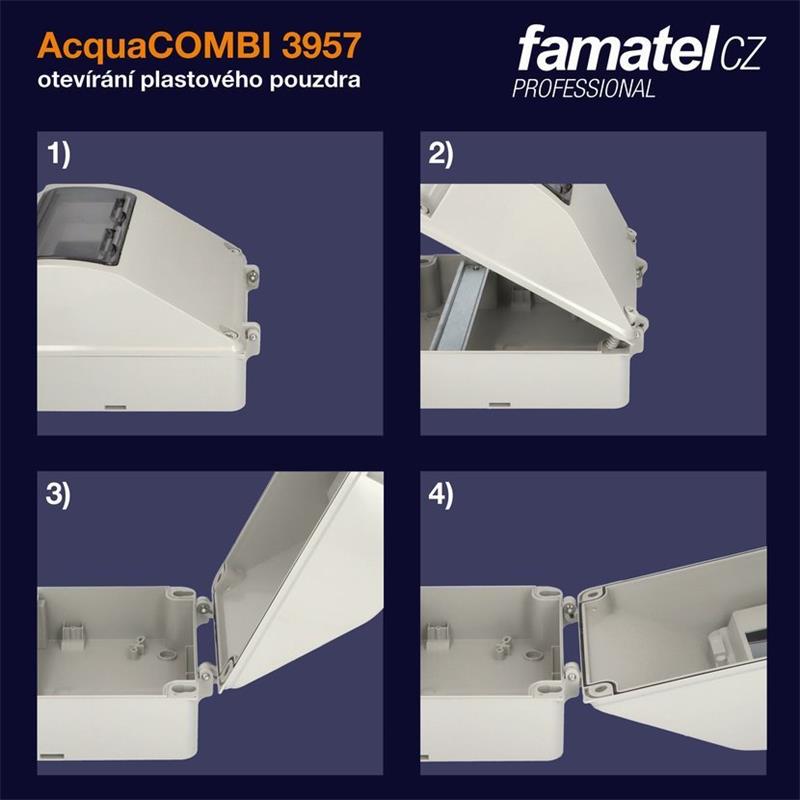 AcquaCOMBI 3957
otevírání plastového pouzdra

famatel CZ
PROFESSIONAL

1)

2)

3)

4)