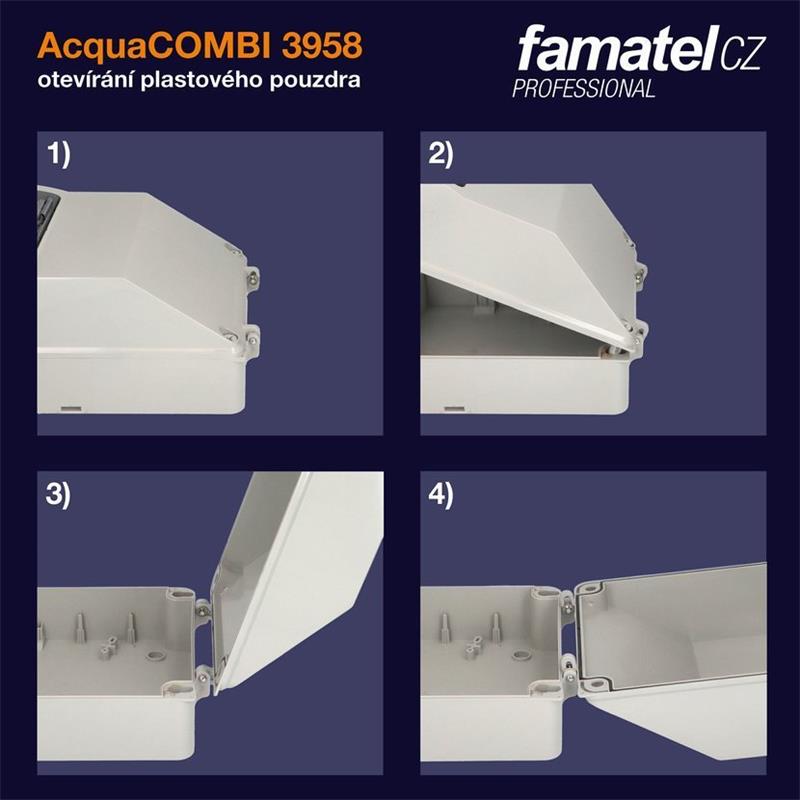 AcquaCOMBI 3958
otevírání plastového pouzdra

famatel CZ
PROFESSIONAL

1)

2)

3)

4)